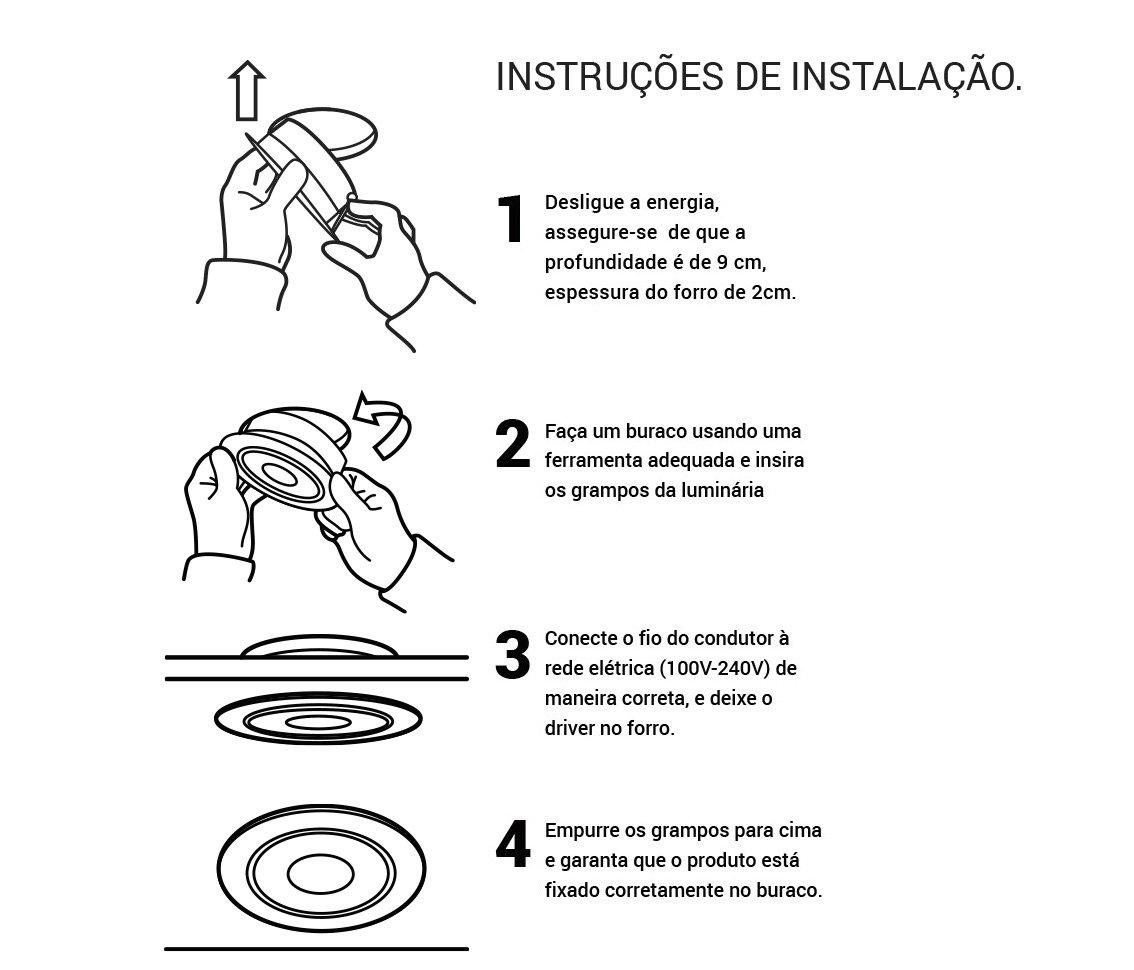 INSTRUÇÕES DE INSTALAÇÃO.

1 Desligue a energia, assegure-se de que a profundidade é de 9 cm, espessura do forro de 2cm.

2 Faça um buraco usando uma ferramenta adequada e insira os grampos da luminária

3 Conecte o fio do condutor à rede elétrica (100V-240V) de maneira correta, e deixe o driver no forro.

4 Empurre os grampos para cima e garanta que o produto está fixado corretamente no buraco.